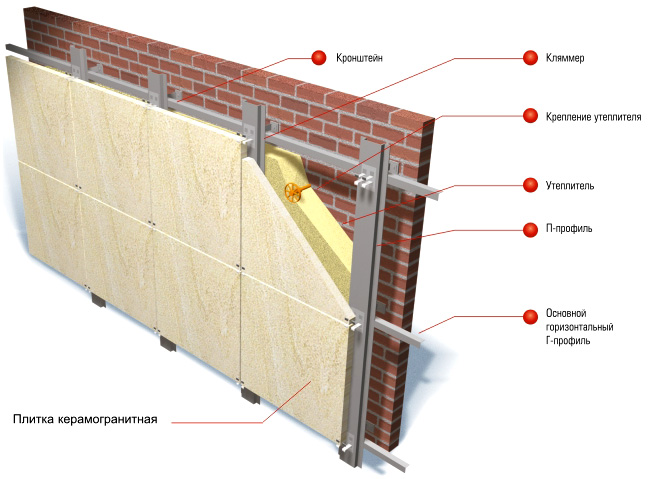 Кронштейн

Кляммер

Крепление утеплителя

Утеплитель

П-профиль

Основной горизонтальный Г-профиль

Плитка керамогранитная